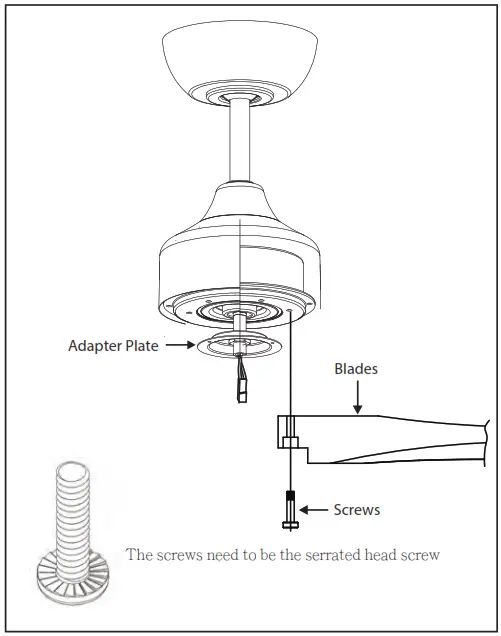 Adapter Plate

Blades

Screws

The screws need to be the serrated head screw