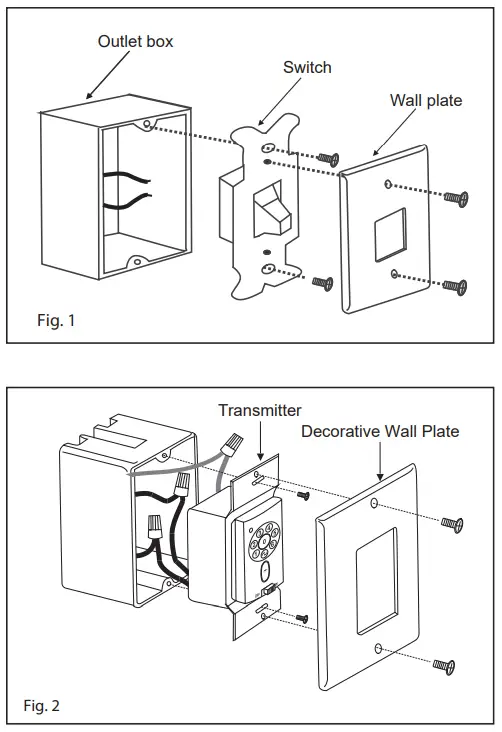 Outlet box

Switch

Wall plate

Fig. 1

Transmitter

Decorative Wall Plate

Fig. 2