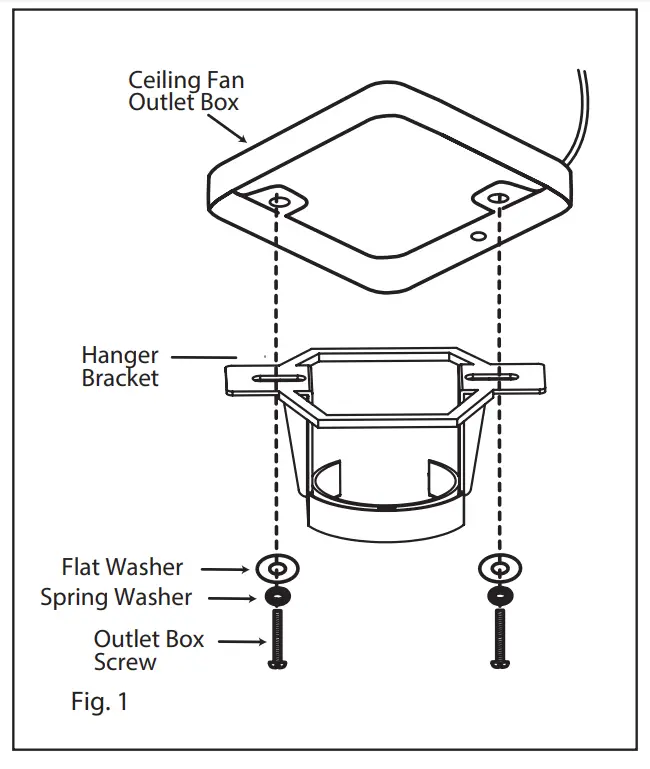 Ceiling Fan
Outlet Box

Hanger
Bracket

Flat Washer
Spring Washer
Outlet Box
Screw

Fig. 1