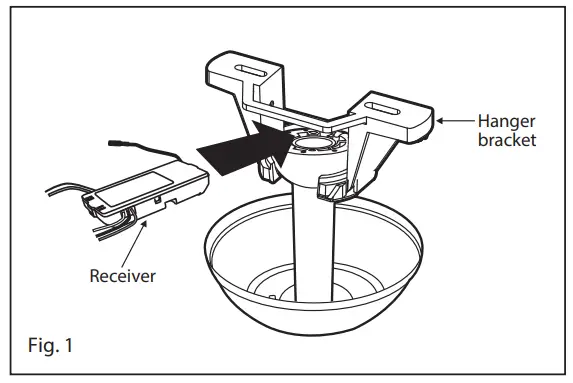 Hanger bracket

Receiver

Fig. 1