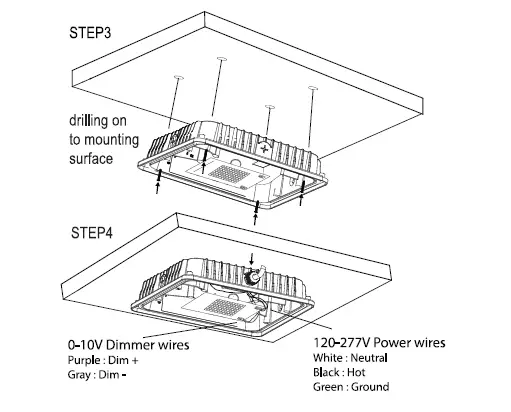 STEP3

drilling on to mounting surface

STEP4

0-10V Dimmer wires
Purple : Dim +
Gray : Dim -

120-277V Power wires
White : Neutral
Black : Hot
Green : Ground