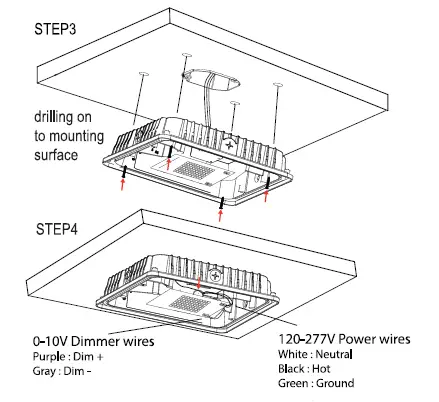 STEP3

drilling on to mounting surface

STEP4

0-10V Dimmer wires
Purple : Dim +
Gray : Dim -

120-277V Power wires
White : Neutral
Black : Hot
Green : Ground