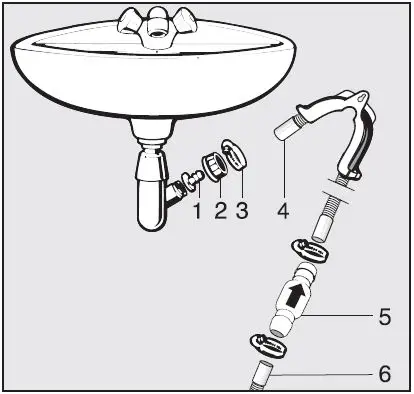 1 2 3 4 5 6