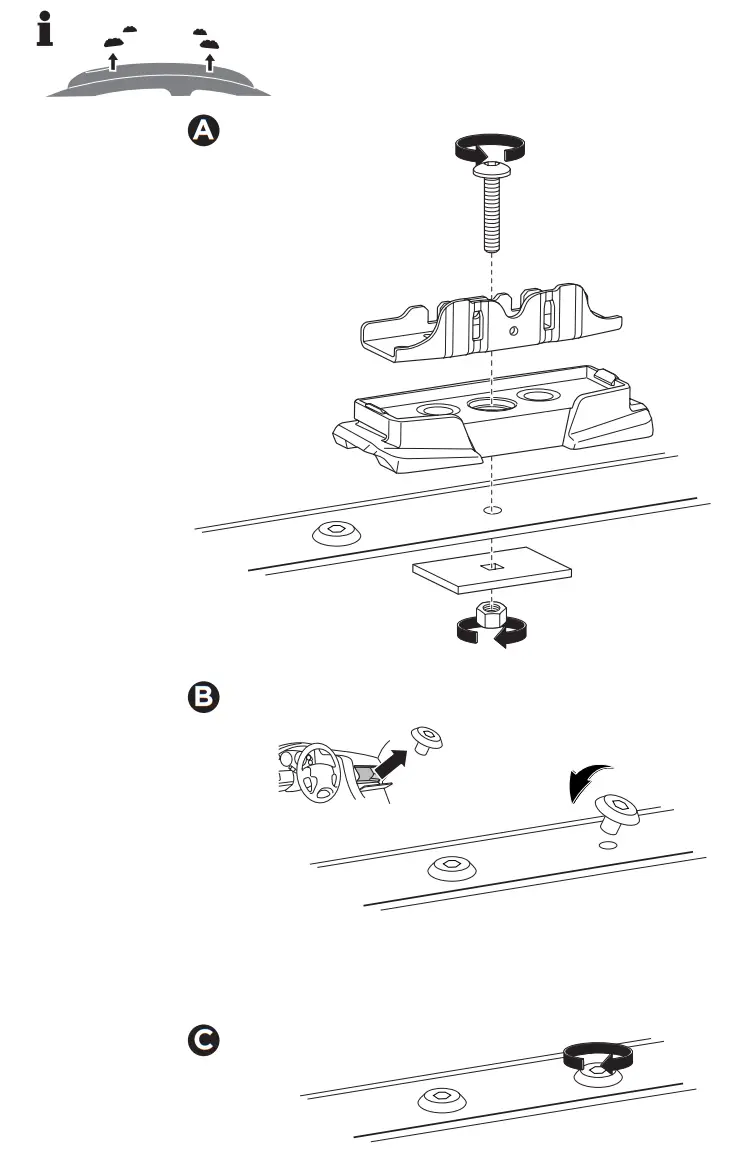 i

A

B

C