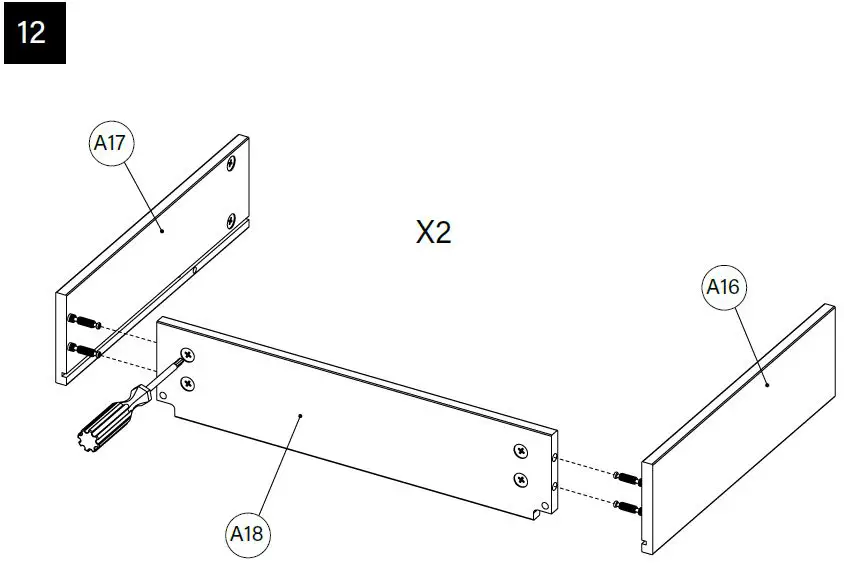 12

A17

X2

A16

A18