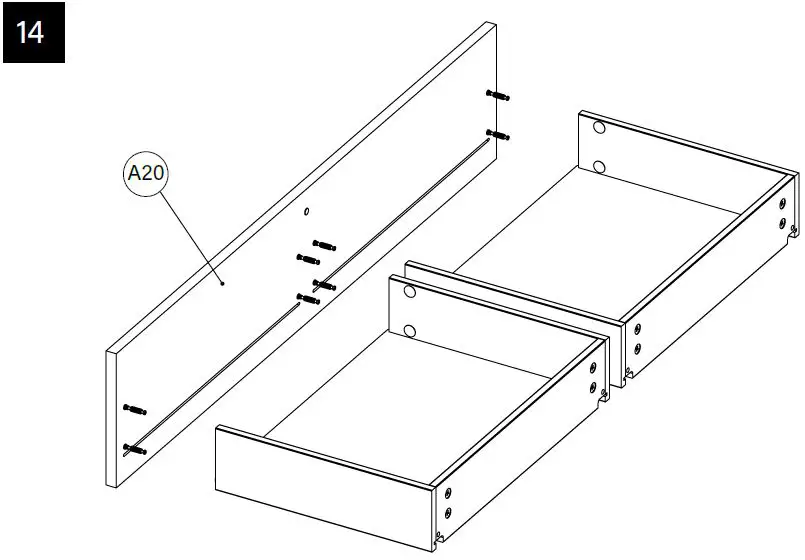 14

A20