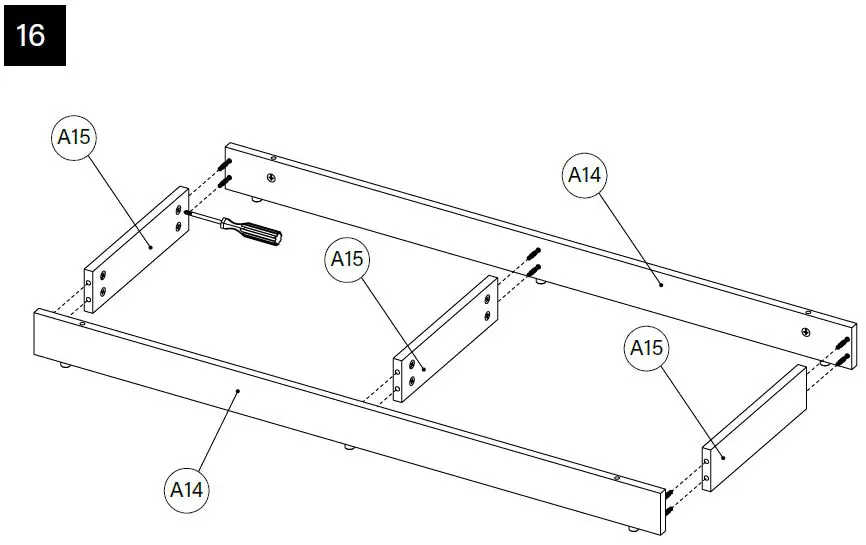 16

A15

A14

A15

A15

A14