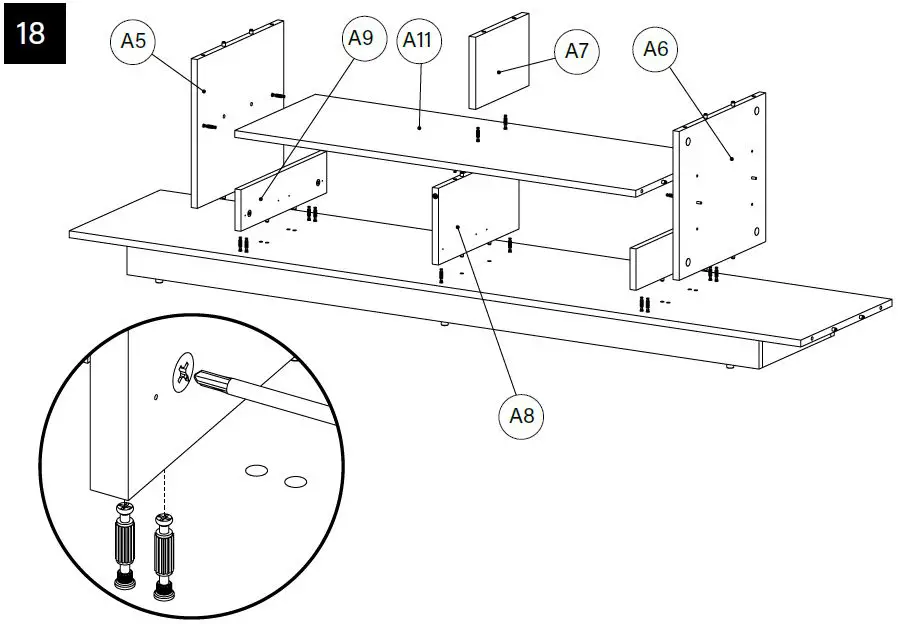 18

A5

A9

A11

A7

A6

A8