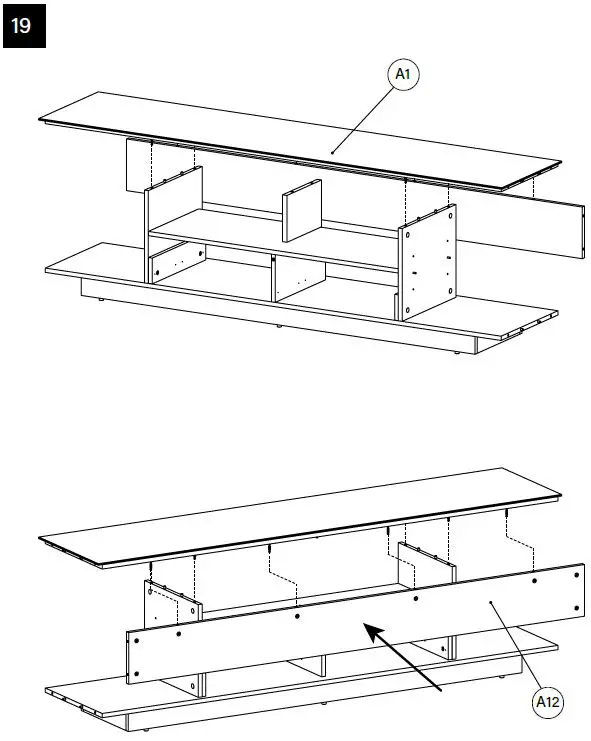 19

A1

A12