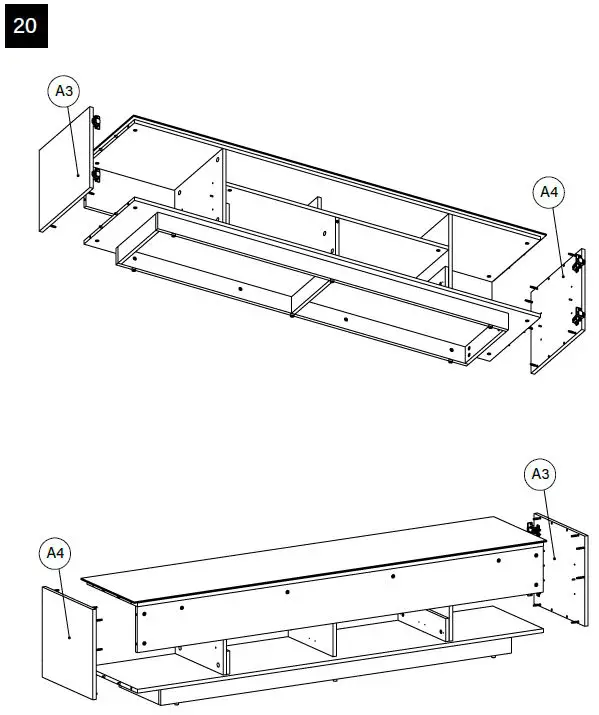 20

A3

A4

A3

A4