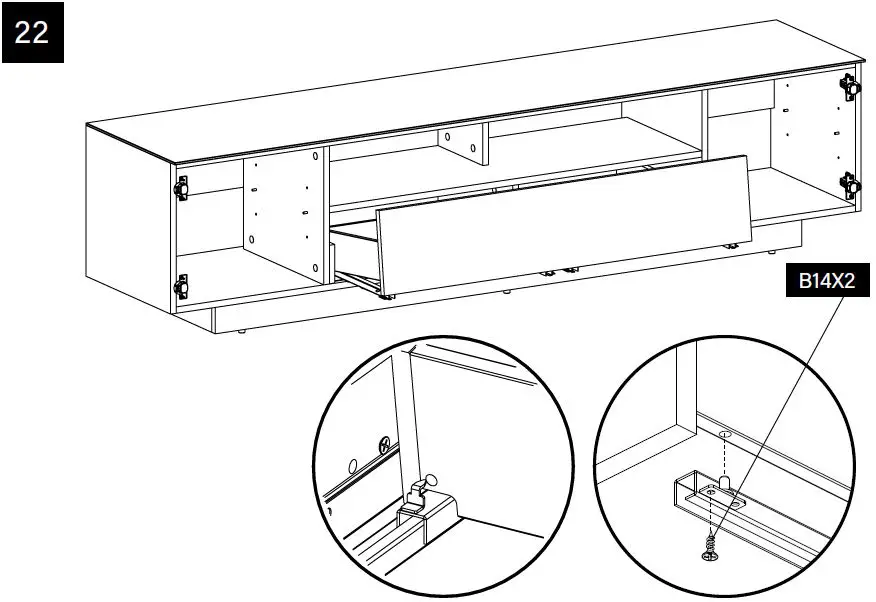 22

B14X2