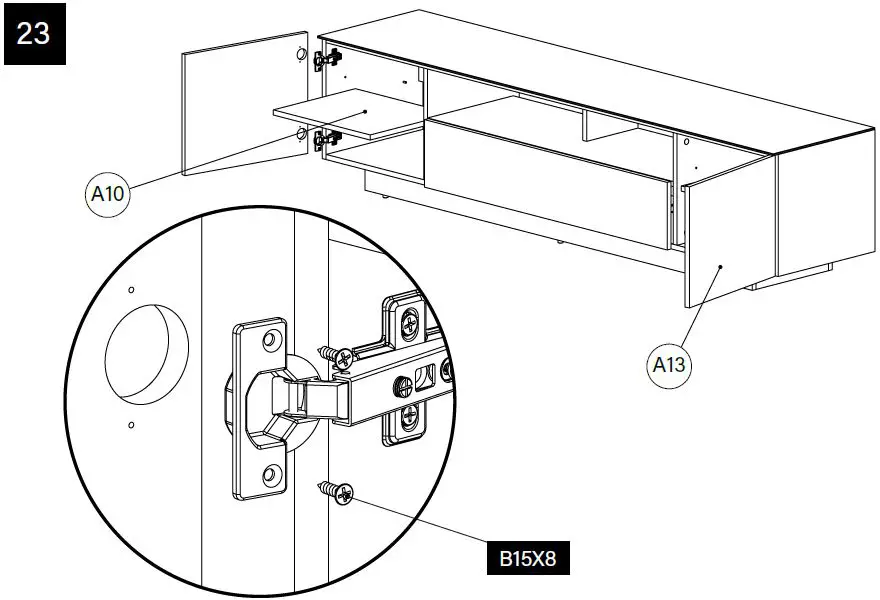 23

A10

A13

B15X8