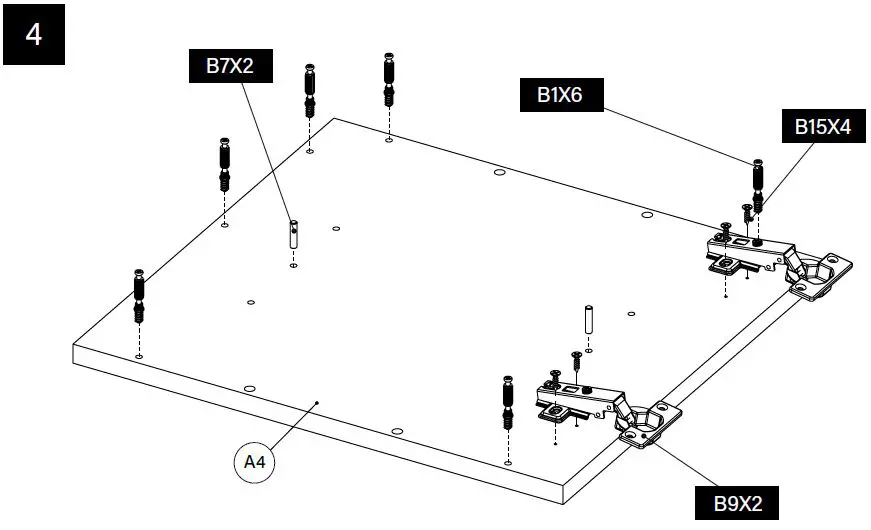 4

B7X2

B1X6

B15X4

A4

B9X2