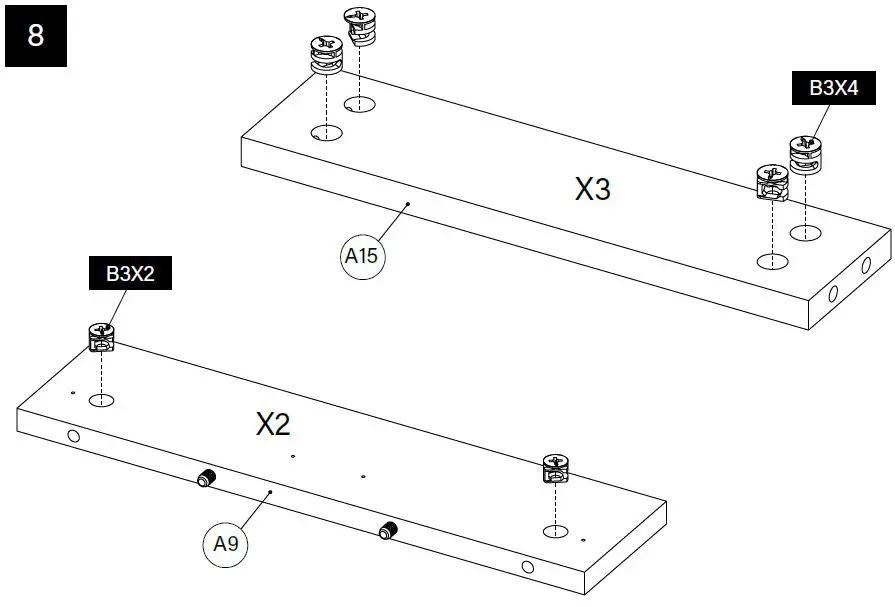 8

B3X4

X3

A15

B3X2

X2

A9