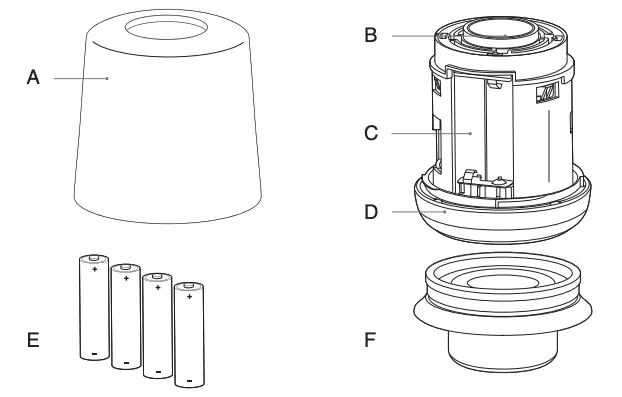 A

B

C

D

E

+ + + +

- - - -

F