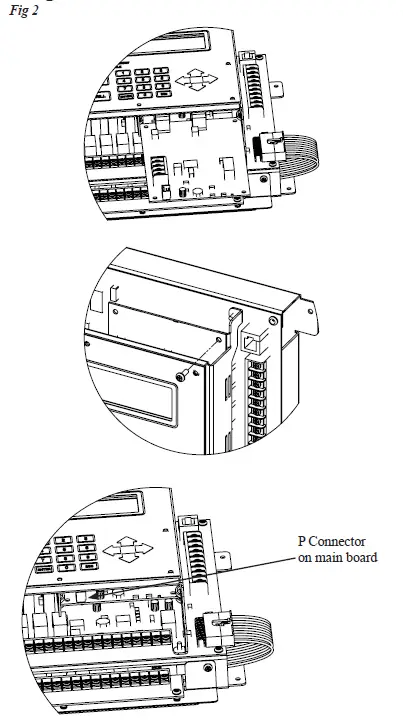 Fig 2

P Connector
on main board