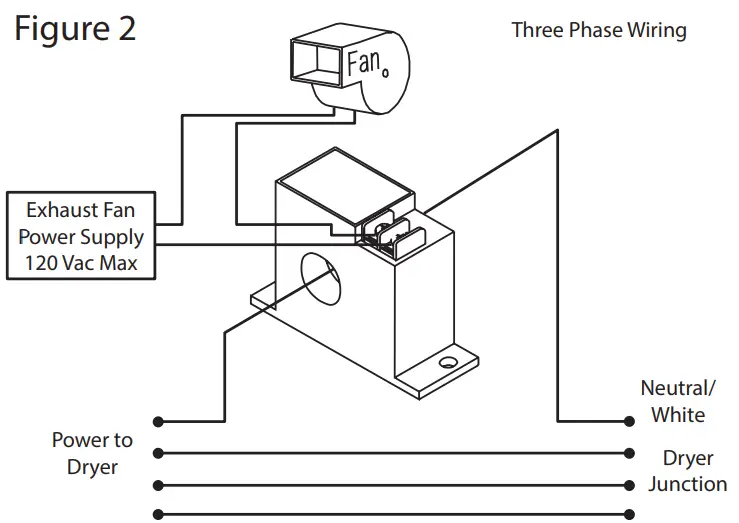 Figure 2

Three Phase Wiring

Fan

Exhaust Fan
Power Supply
120 Vac Max

Power to
Dryer

Neutral/
White

Dryer
Junction