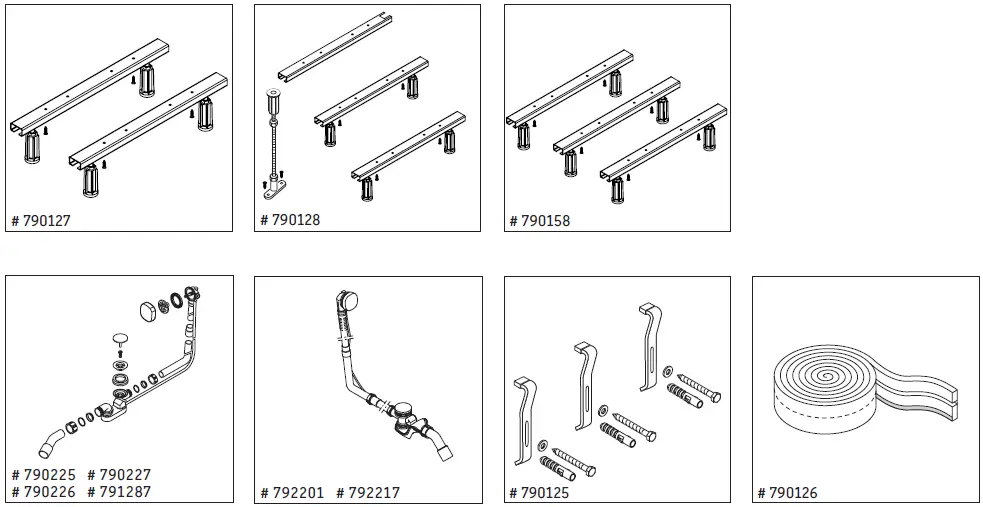 # 790127

# 790128

# 790158

# 790225 # 790227
# 790226 # 791287

# 792201 # 792217

# 790125

# 790126