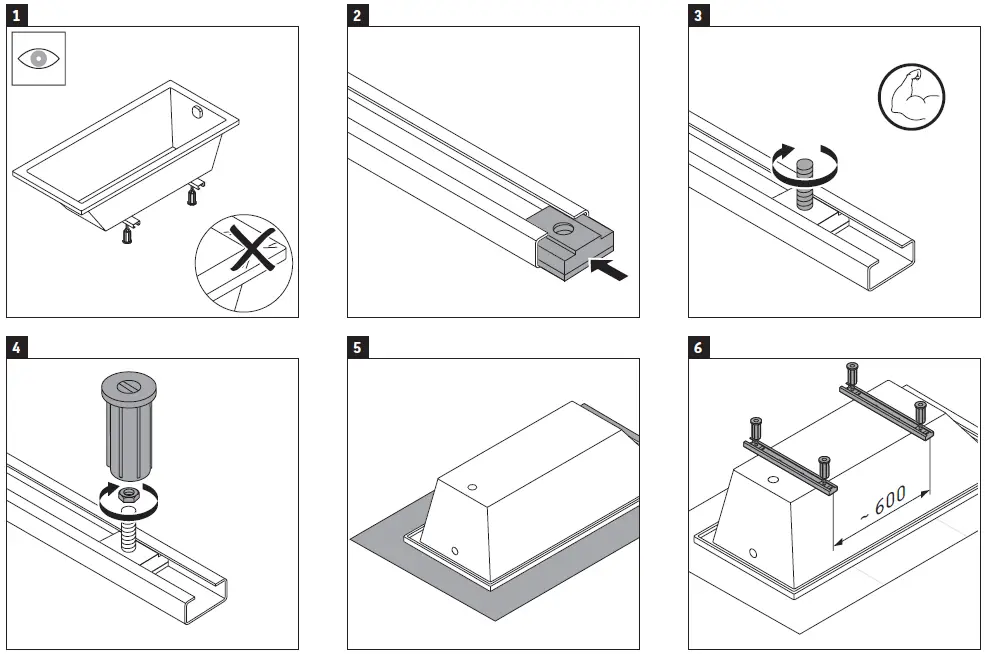 1

2

3

4

5

6

~ 600