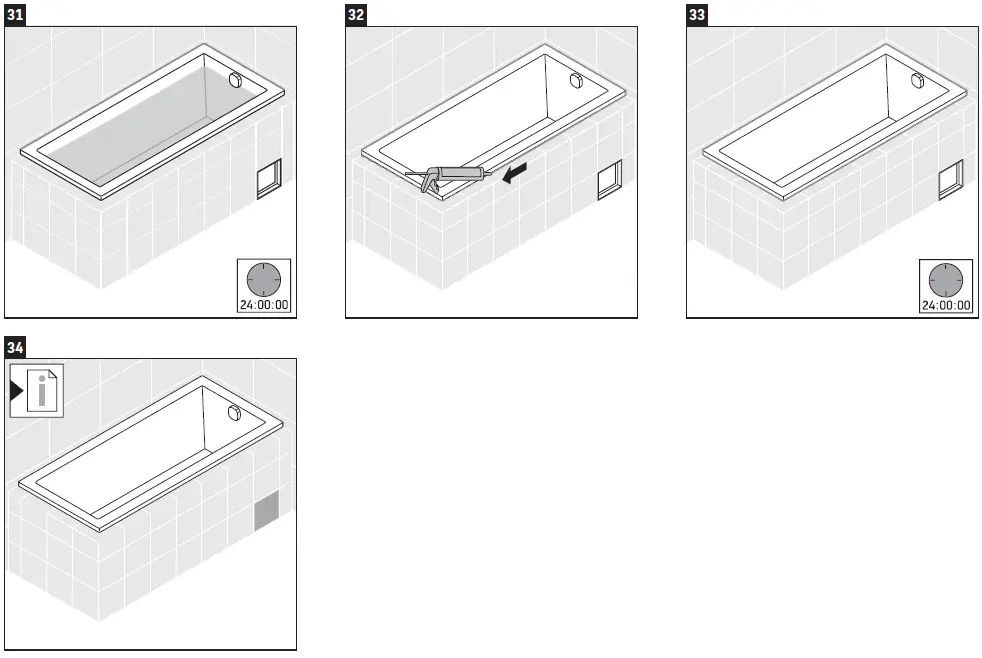 31

24:00:00

32

33

24:00:00

34

i