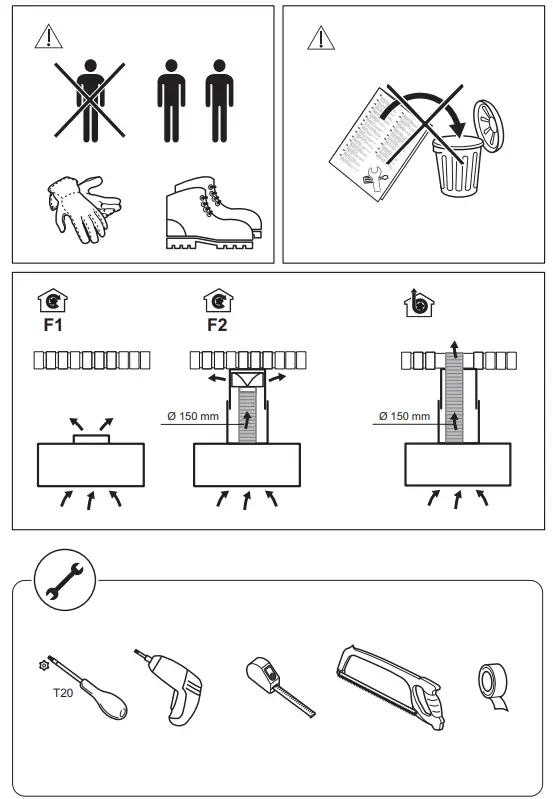 F1

F2

Ø 150 mm

Ø 150 mm

T20