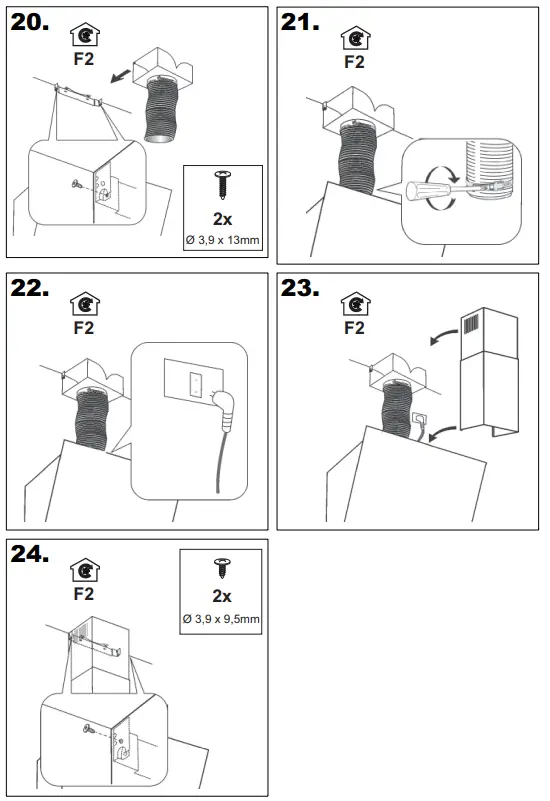 20.

F2

2x
Ø 3,9 x 13mm

21.

F2

22.

F2

23.

F2

24.

F2

2x
Ø 3,9 x 9,5mm