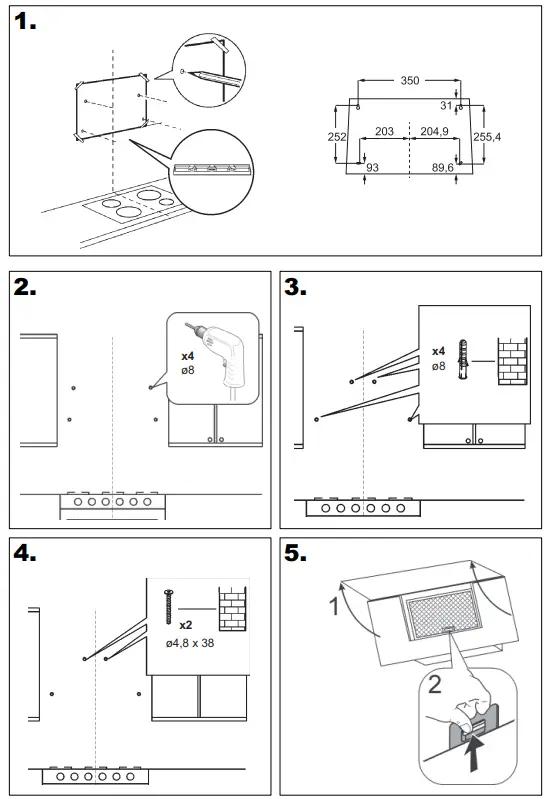 1.

350
31
252
203
204,9
255,4
93
89,6

2.

x4
ø8

3.

x4
ø8

4.

x2
ø4,8 x 38

5.

1
2