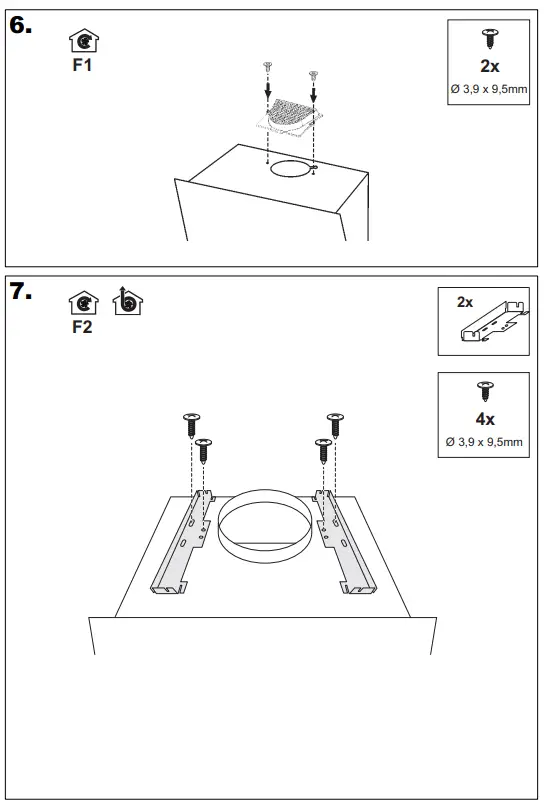 6.

F1

2x
Ø 3,9 x 9,5mm

7.

F2

2x

4x
Ø 3,9 x 9,5mm