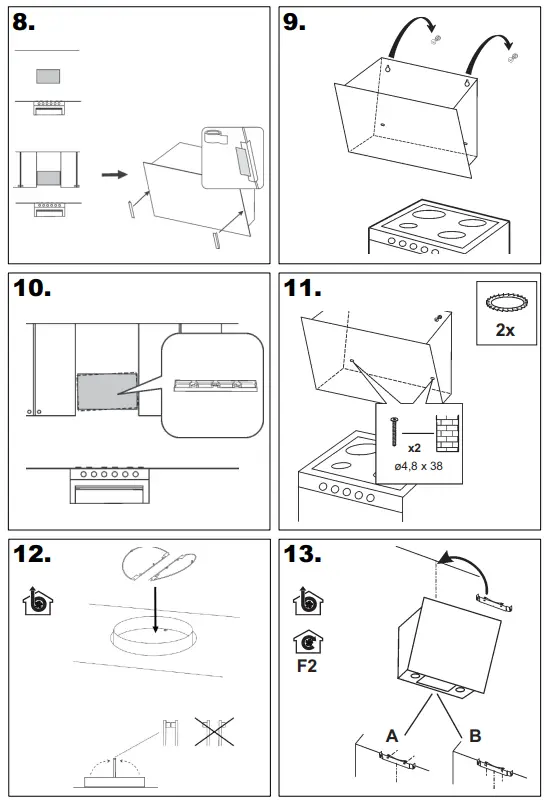 8.

9.

10.

11.

2x

x2

ø4,8 x 38

12.

13.

F2

A

B