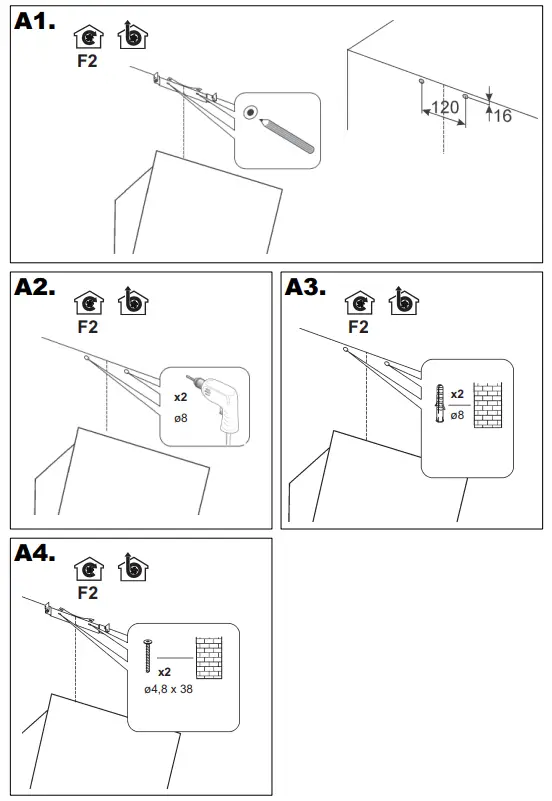 A1.

F2

120

16

A2.

F2

x2

ø8

A3.

F2

x2

ø8

A4.

F2

x2

ø4,8 x 38