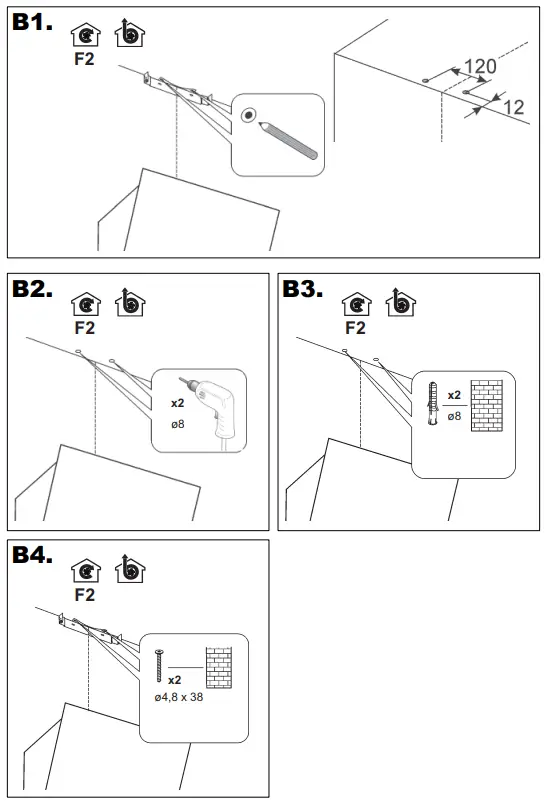 B1.

F2

120

12

B2.

F2

x2

ø8

B3.

F2

x2

ø8

B4.

F2

x2

ø4,8 x 38