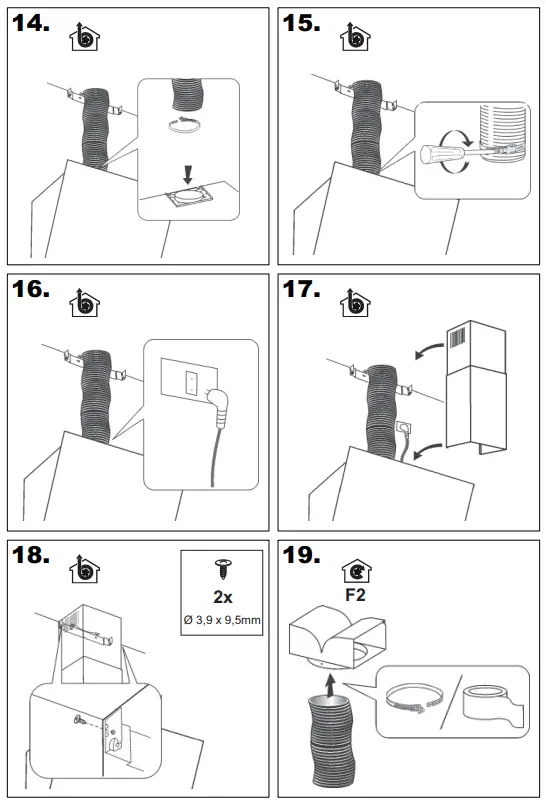 14.

15.

16.

17.

18.

2x
Ø 3,9 x 9,5mm

19.

F2