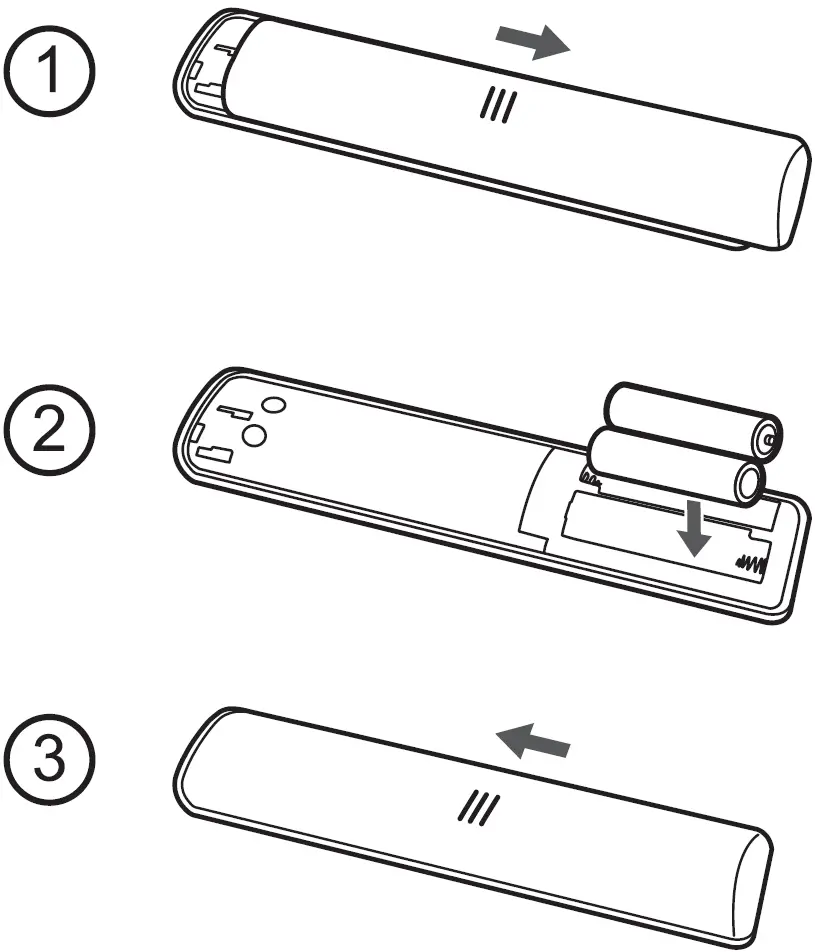 1

2

3