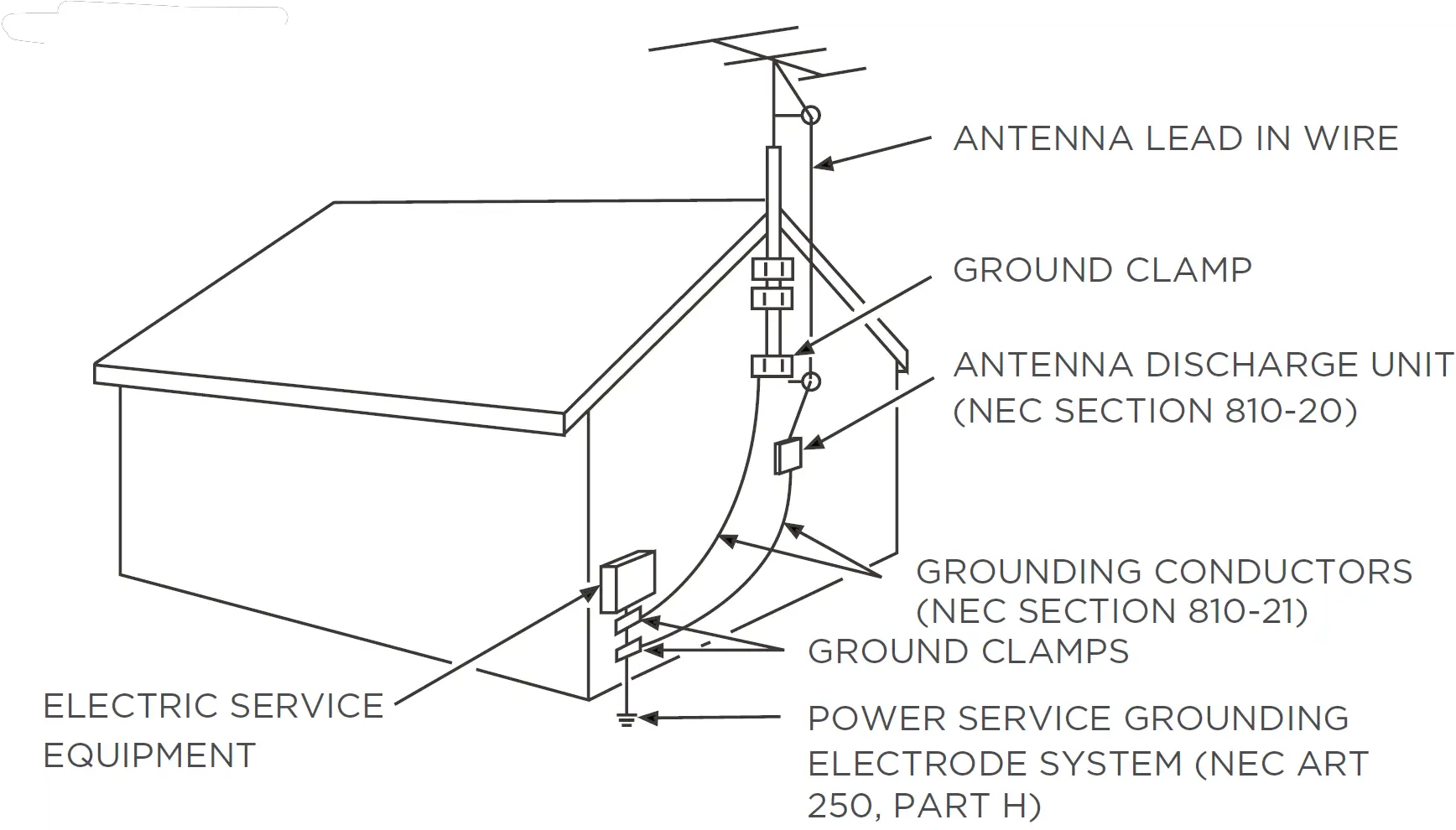 ANTENNA LEAD IN WIRE

GROUND CLAMP

ANTENNA DISCHARGE UNIT
(NEC SECTION 810-20)

GROUNDING CONDUCTORS
(NEC SECTION 810-21)

GROUND CLAMPS

ELECTRIC SERVICE
EQUIPMENT

POWER SERVICE GROUNDING
ELECTRODE SYSTEM (NEC ART
250, PART H)