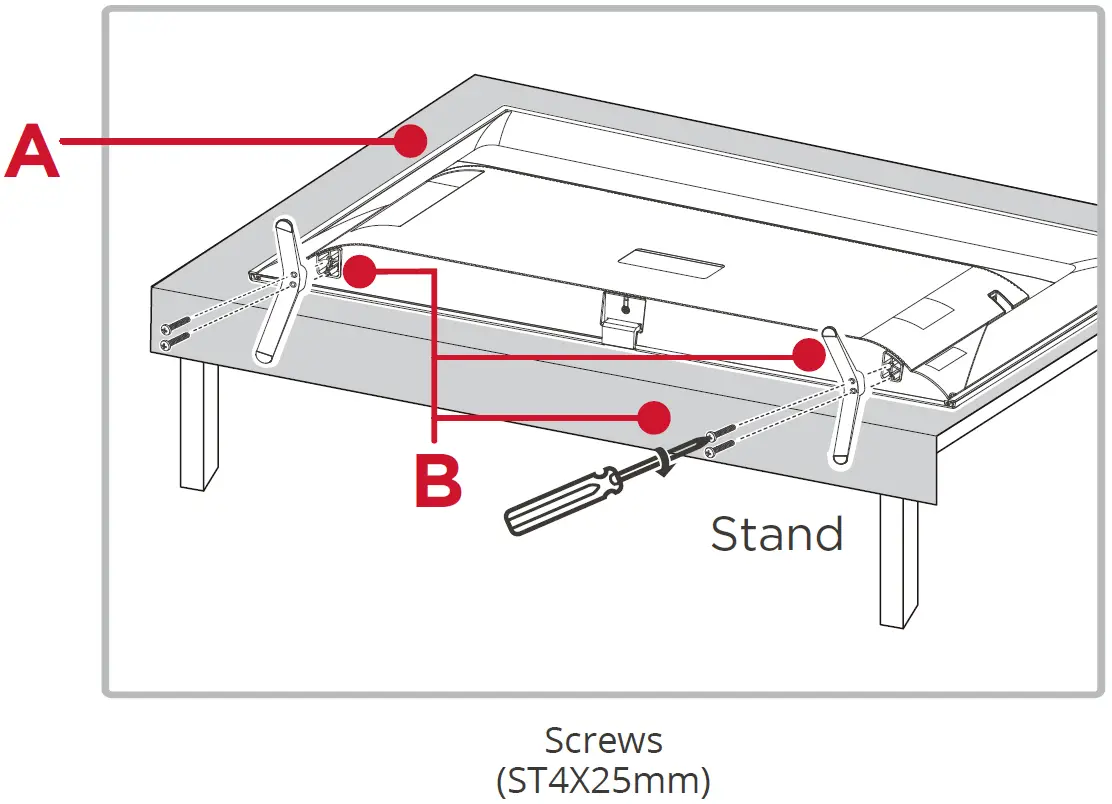 A

B

Stand

Screws
(ST4X25mm)