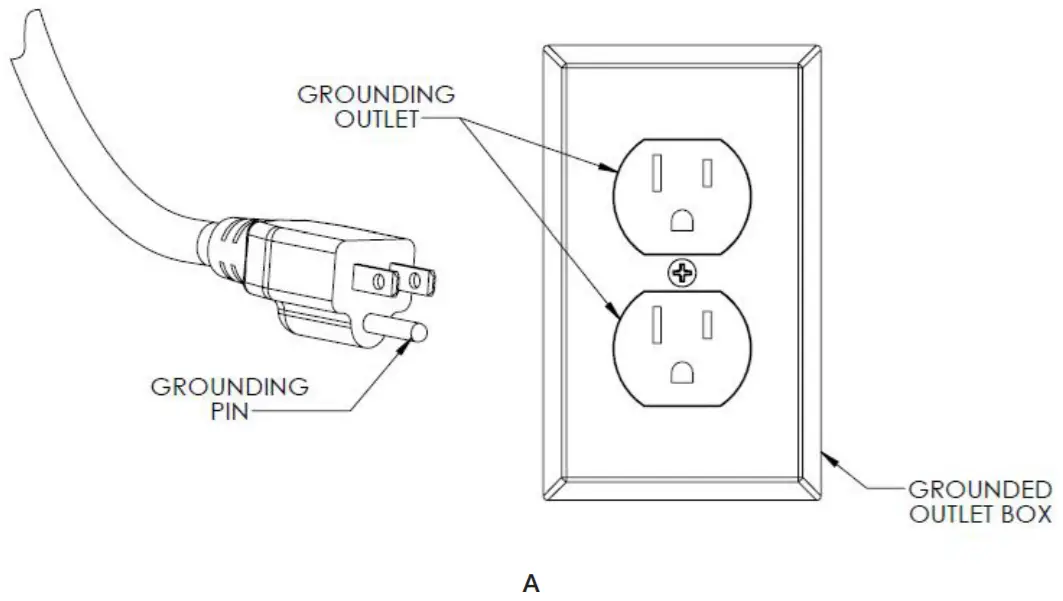 GROUNDING OUTLET

GROUNDING PIN

GROUNDED OUTLET BOX

A