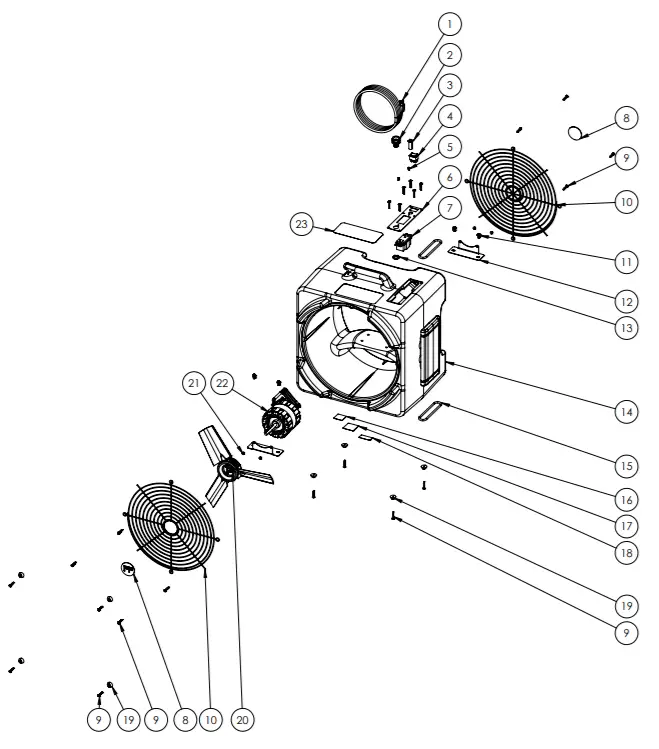 1
2
3
4
5
6
7
8
9
10
11
12
13
14
15
16
17
18
19
9
23
21
22
9
19
9
8
10
20