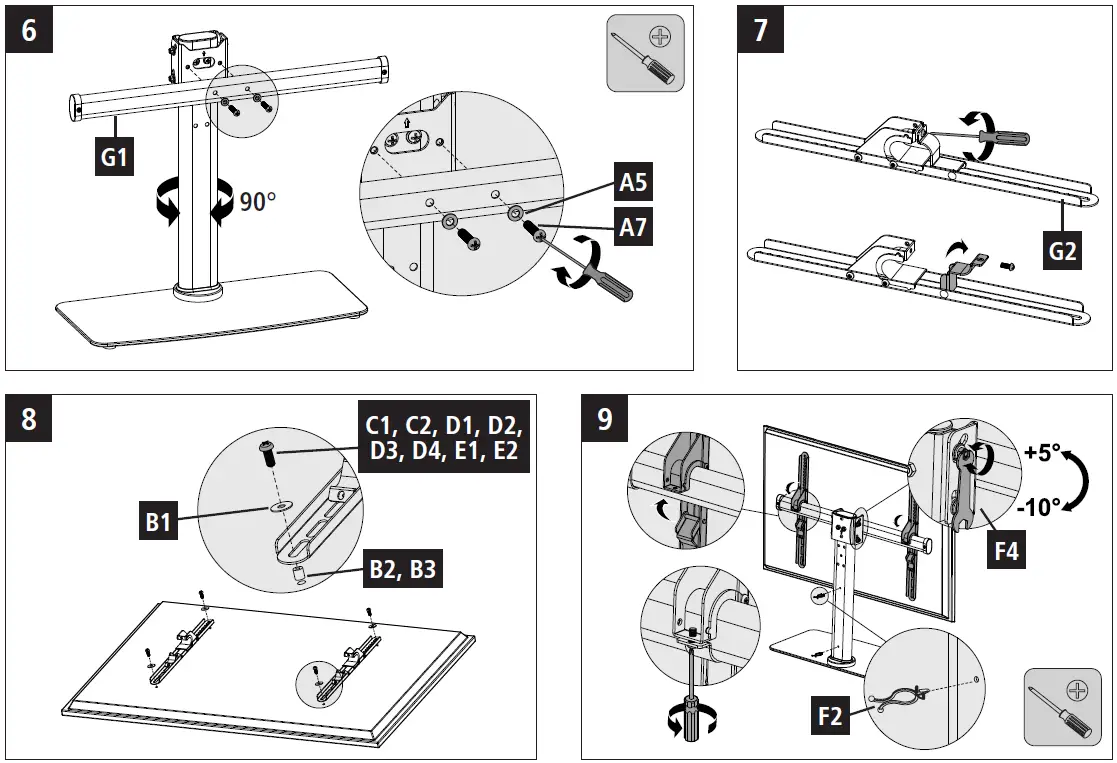 6

G1

90°

A5

A7

7

G2

8

C1, C2, D1, D2, D3, D4, E1, E2

B1

B2, B3

9

+5°

-10°

F4

F2