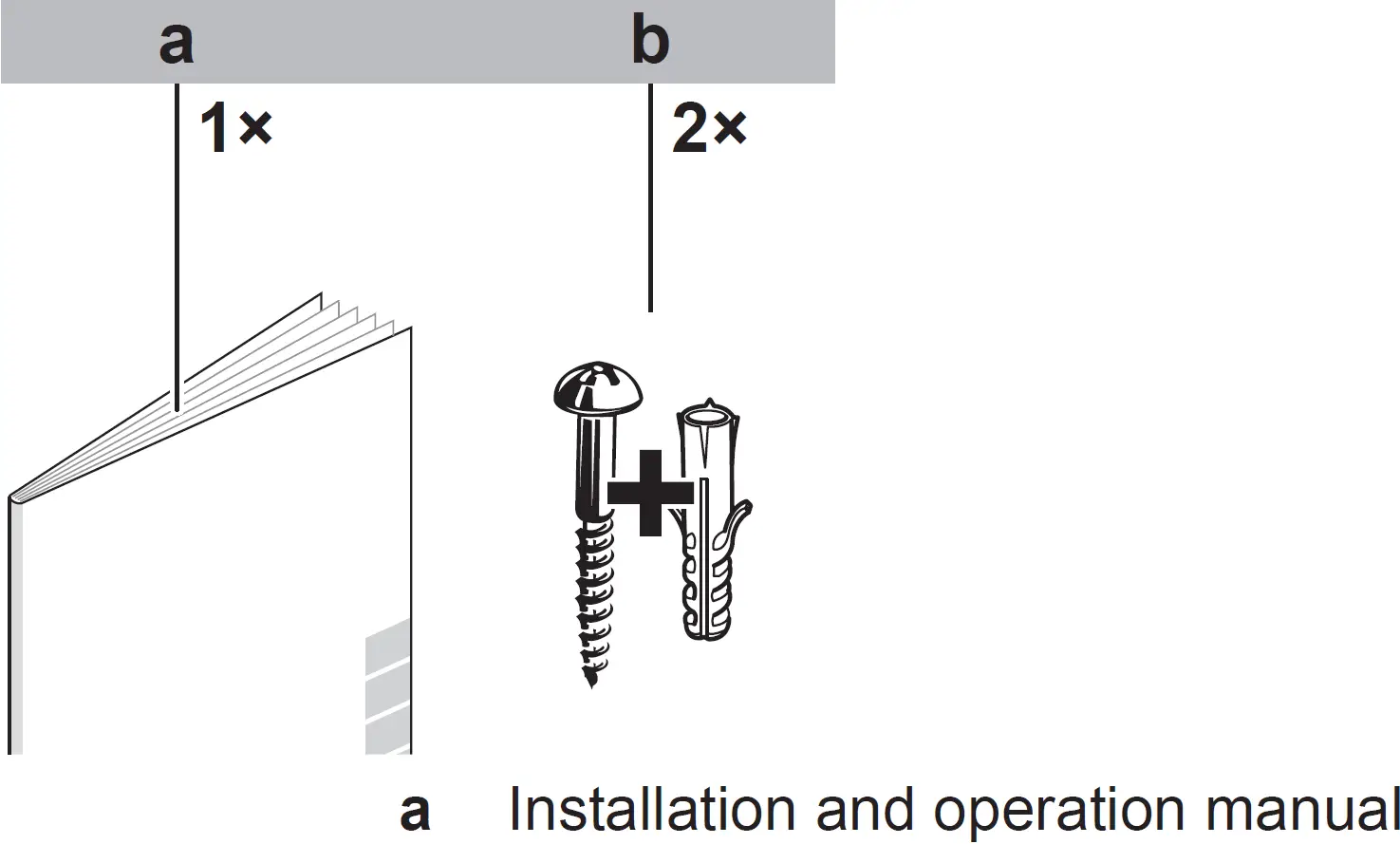 a b

1×

2×

a Installation and operation manual