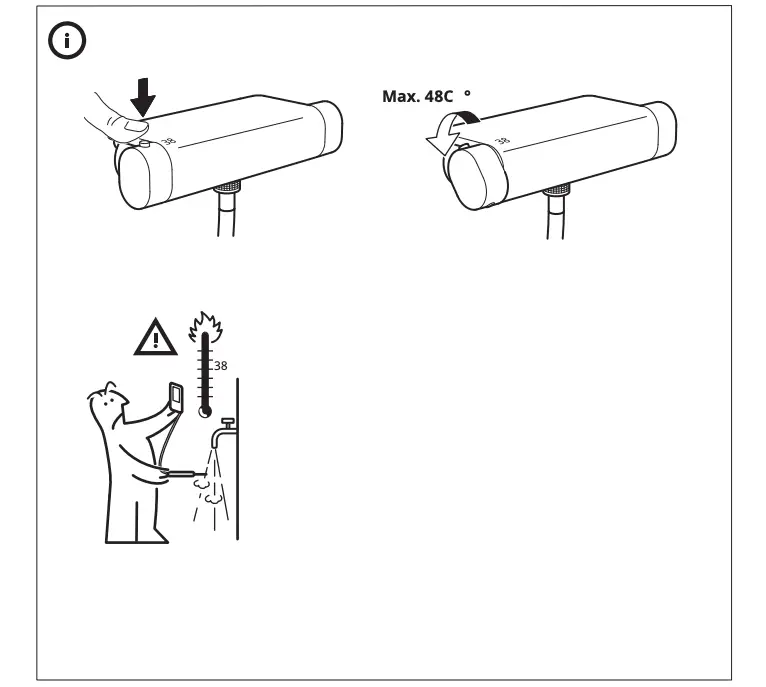 38

Max. 48C °

38

38