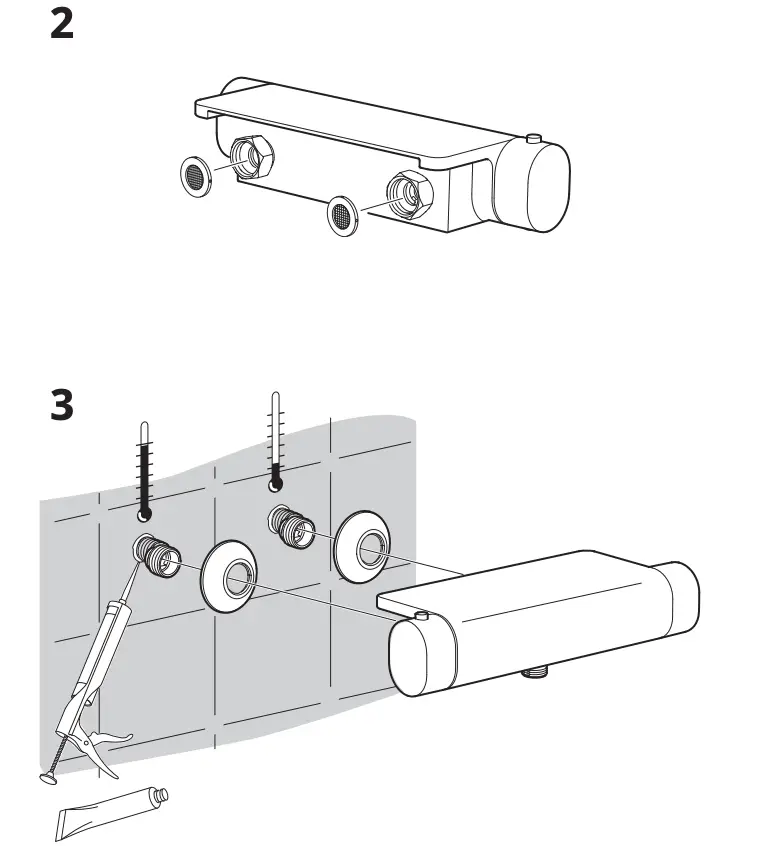 2

3