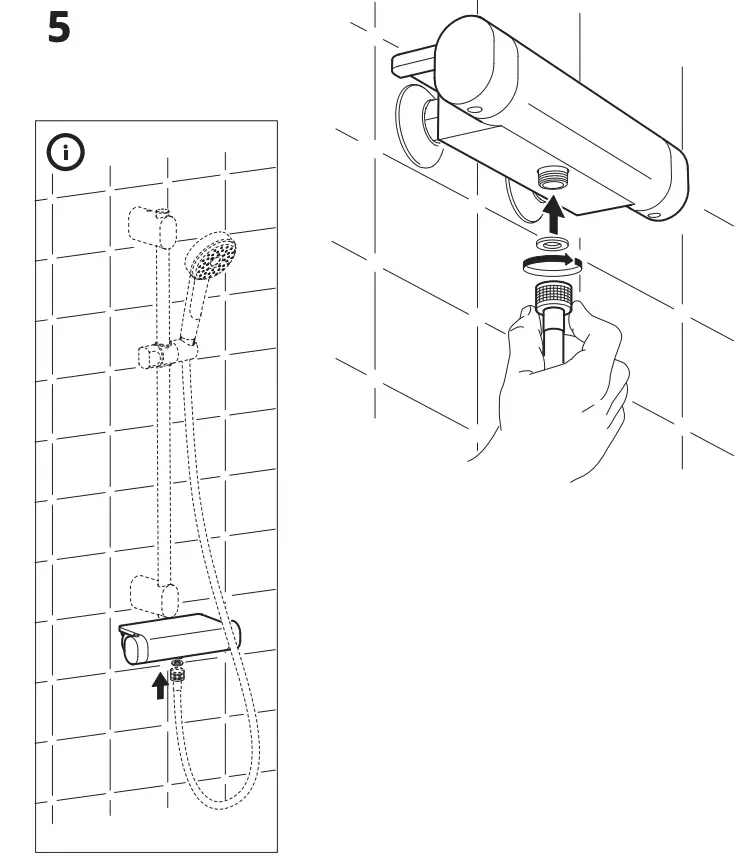 5

i