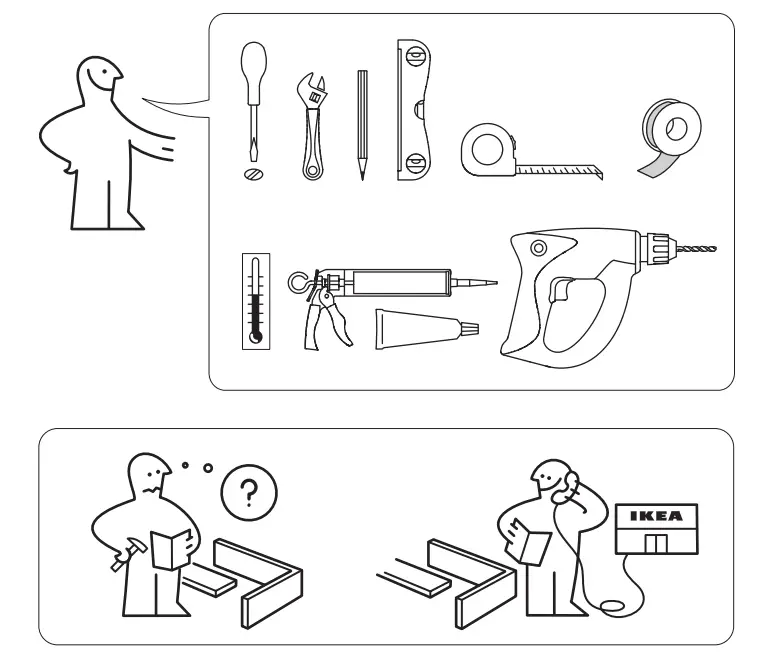 ?

IKEA