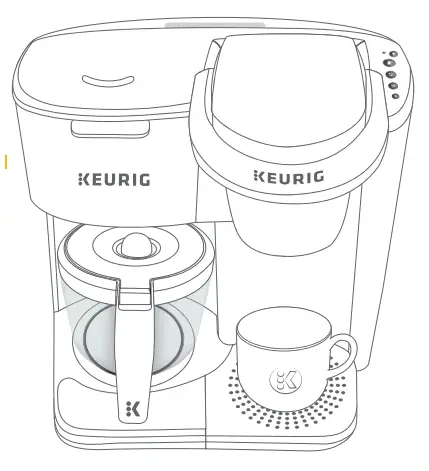 KEURIG

KEURIG