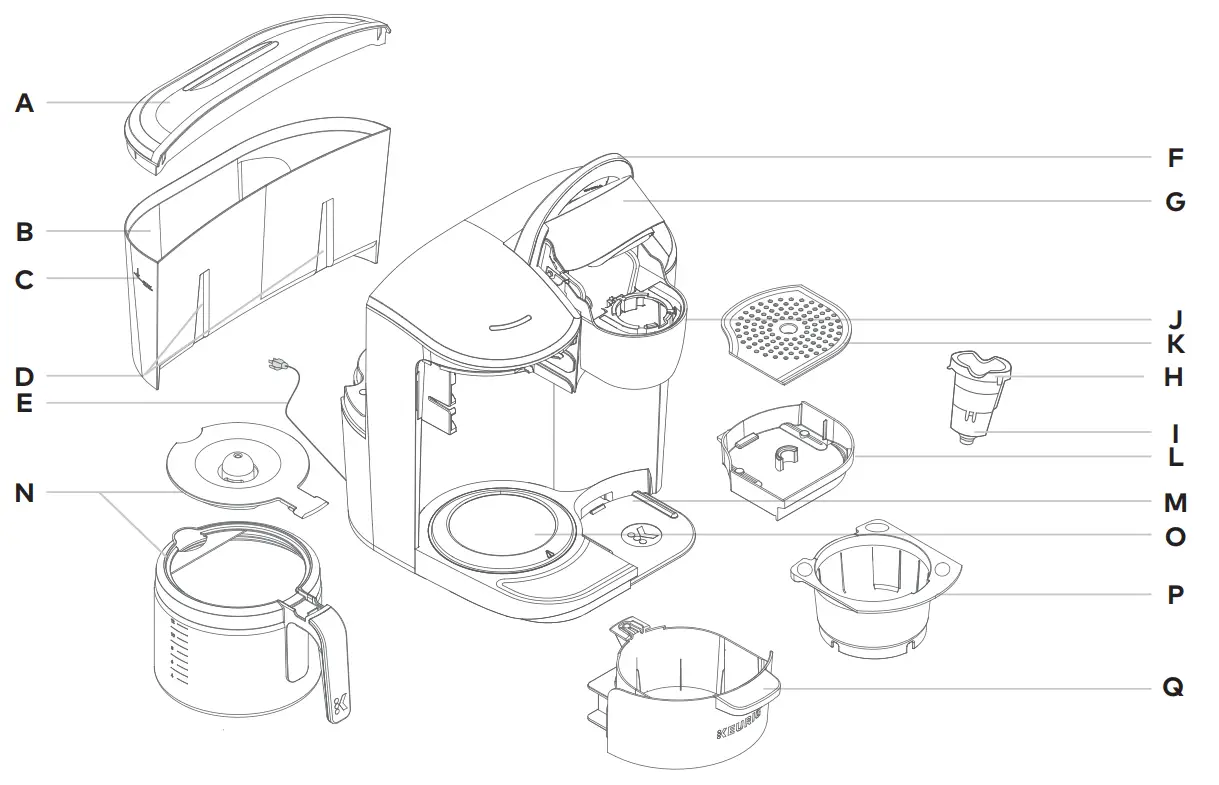 A
B
C
D
E
N
F
G
J
K
H
I
L
M
O
P
Q
KEURIG