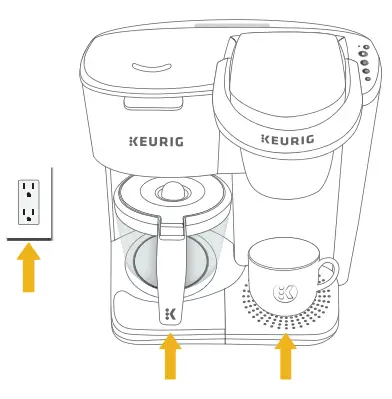 KEURIG

KEURIG

K