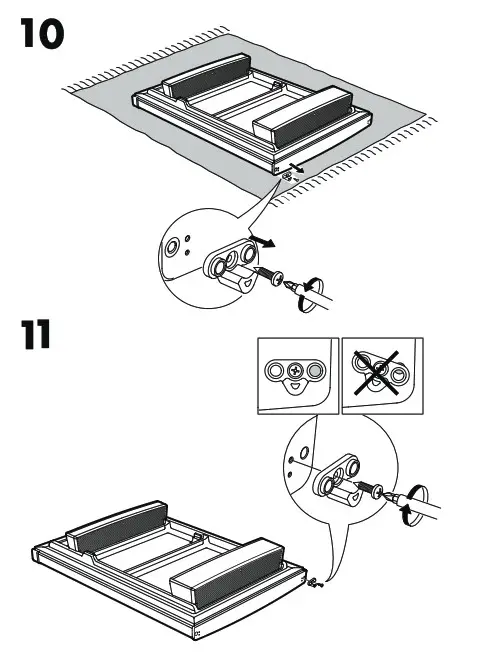 10

11