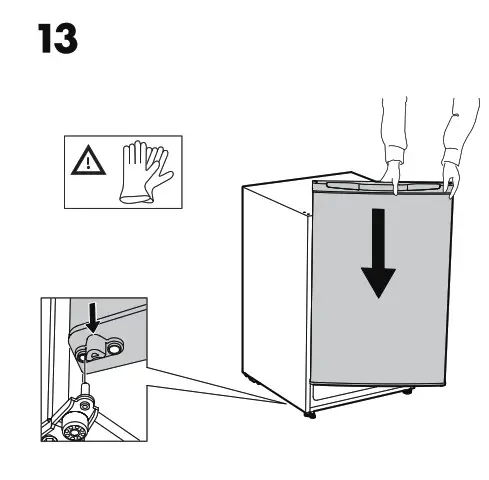 13