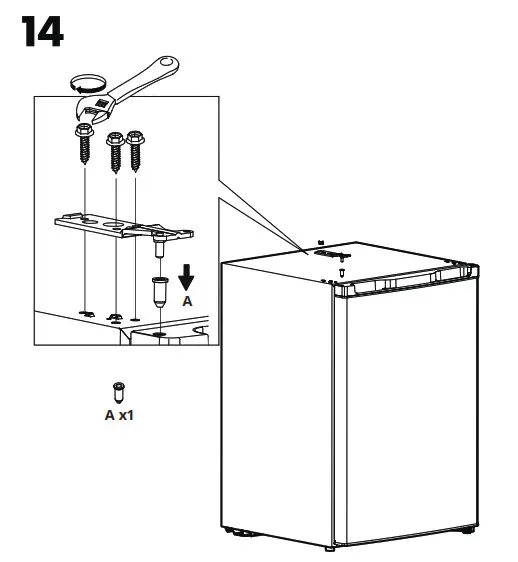 14

A

A x1