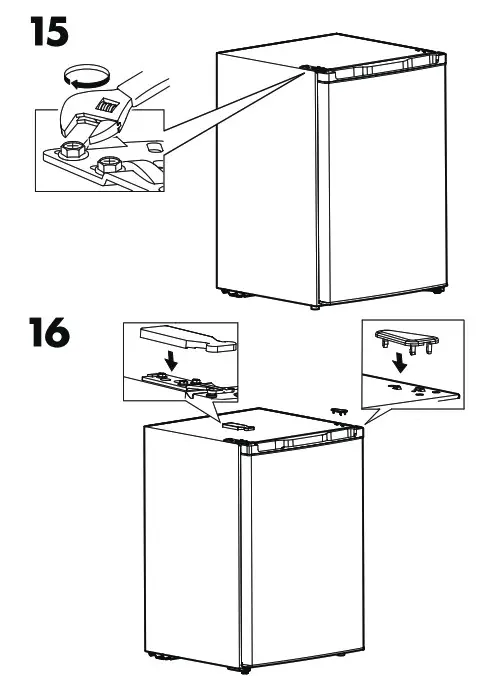 15

16